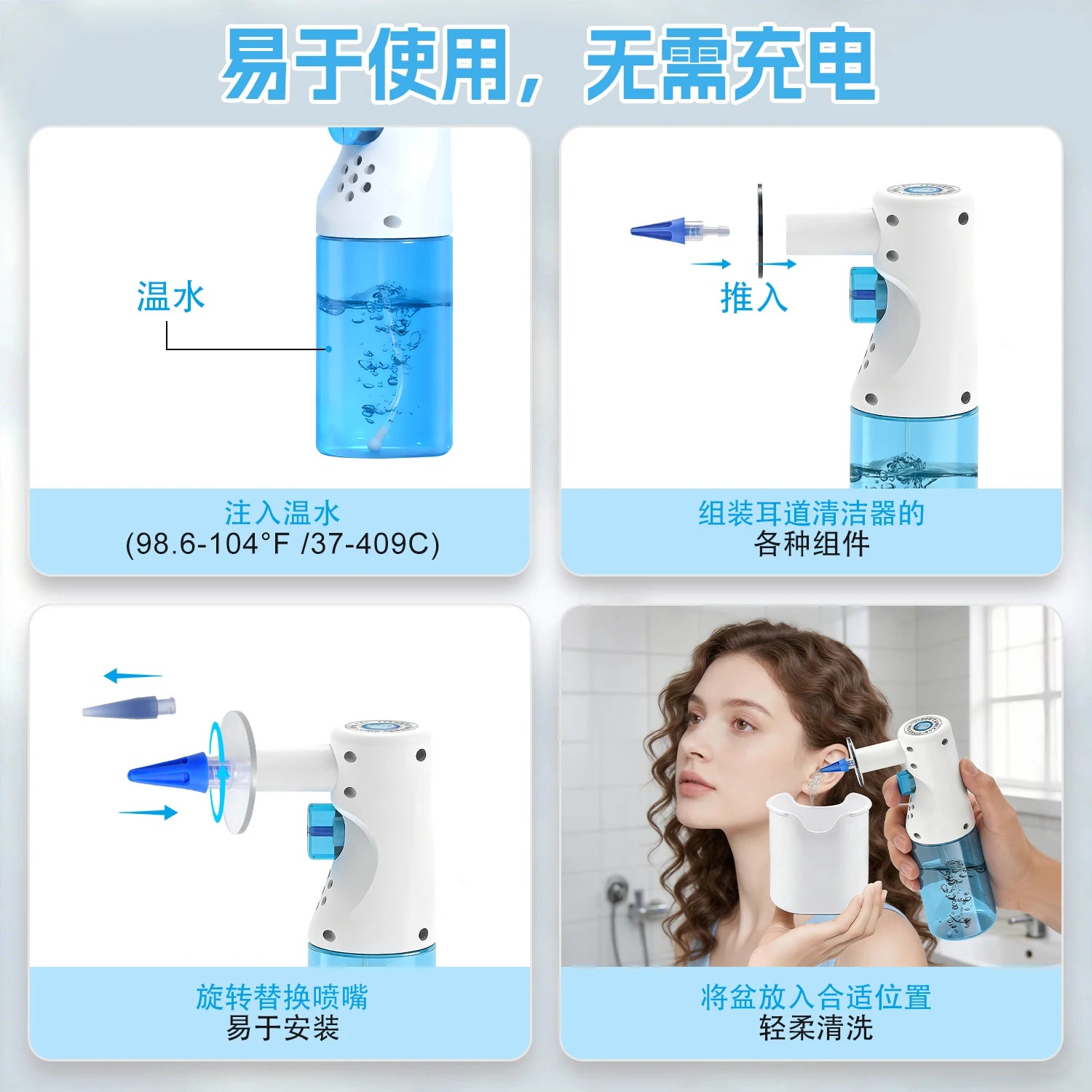 易于使用，无需充电

温水

注入温水
(98.6-104°F /37-409C)

推入

组装耳道清洁器的
各种组件

旋转替换喷嘴
易于安装

将盆放入合适位置
轻柔清洗